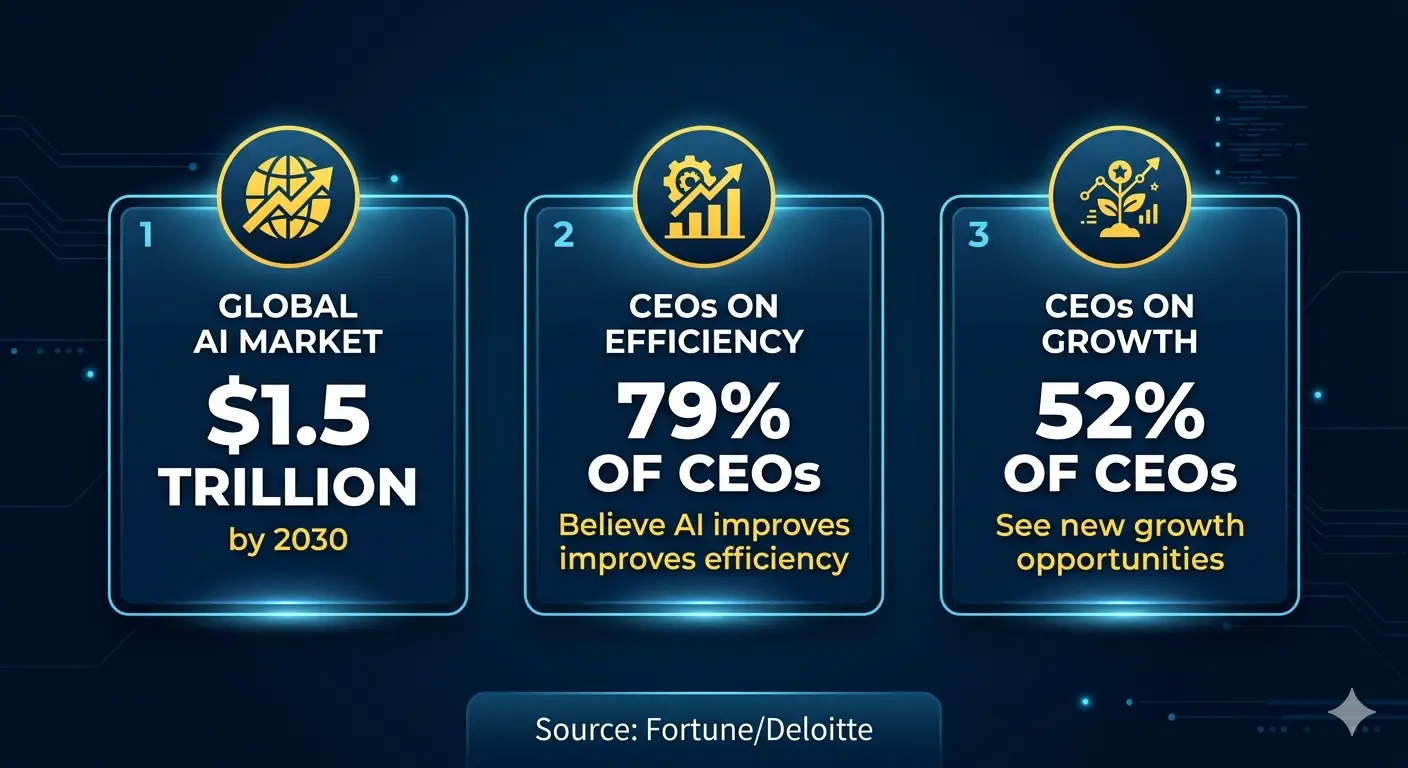 1

GLOBAL AI MARKET

$1.5 TRILLION

by 2030

2

CEOs ON EFFICIENCY

79% OF CEOs

Believe AI improves improves efficiency

3

CEOs ON GROWTH

52% OF CEOs

See new growth opportunities

Source: Fortune/Deloitte